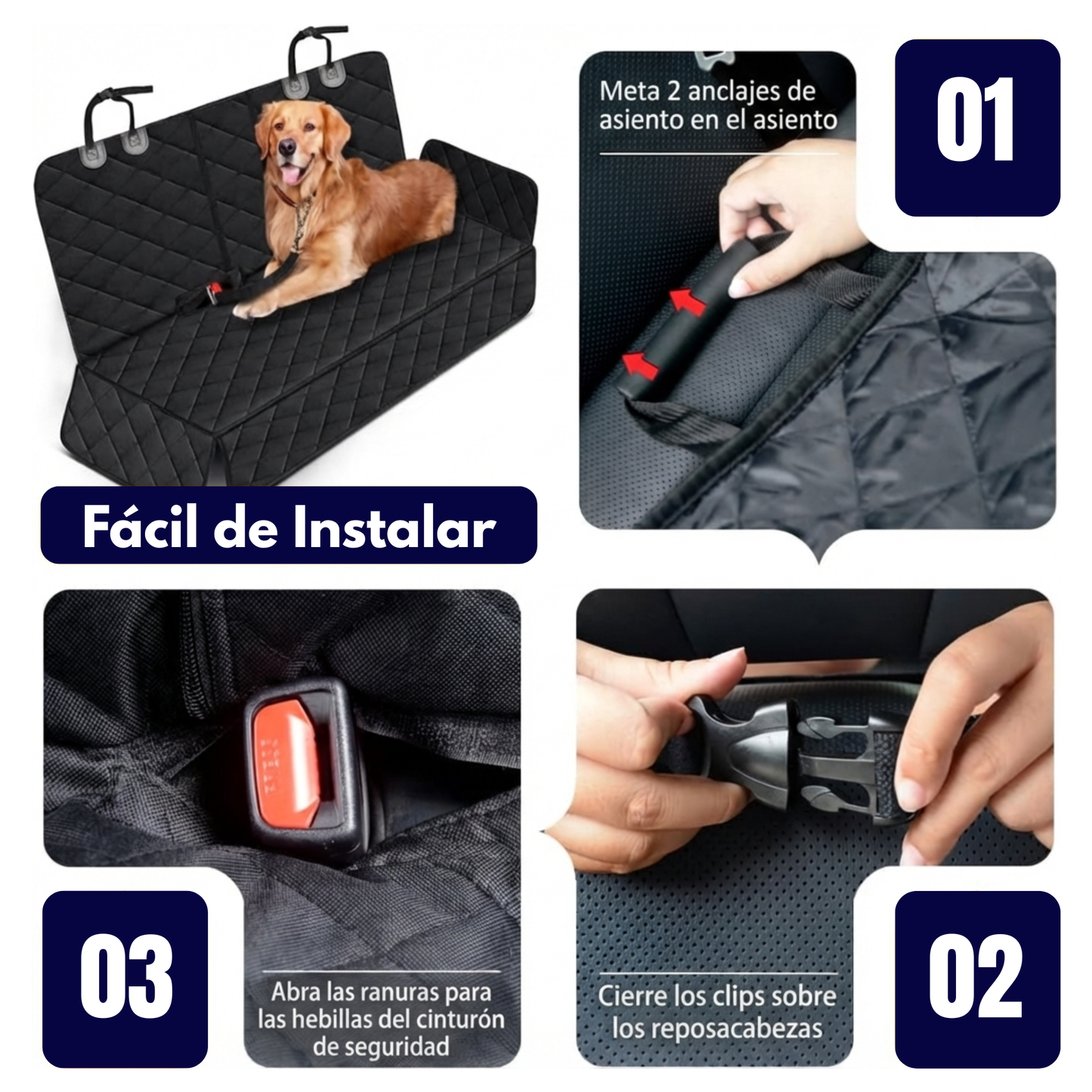 Meta 2 anclajes de asiento en el asiento

01

Fácil de Instalar

03

Abra las ranuras para las hebillas del cinturón de seguridad

Cierre los clips sobre los reposacabezas

02