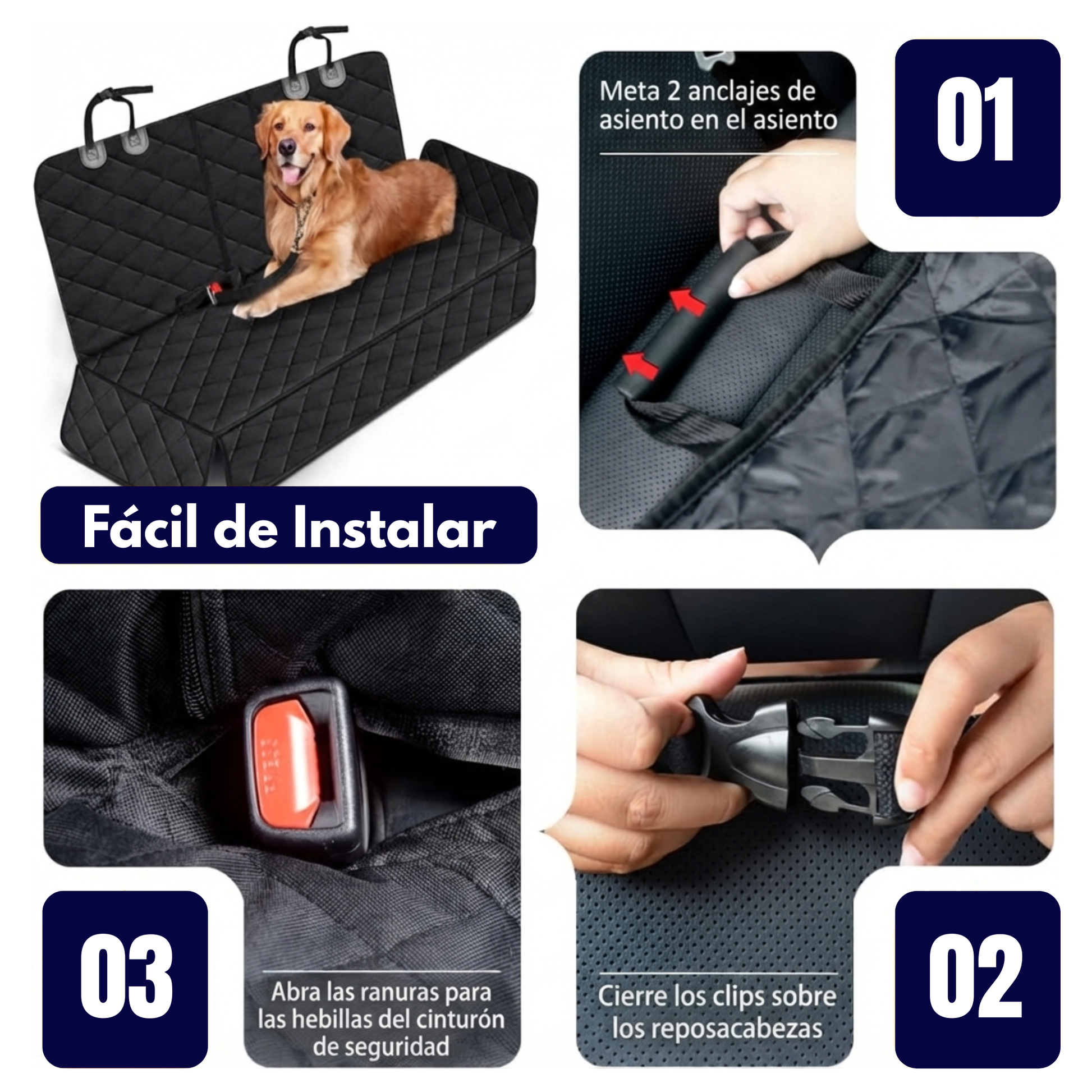 Meta 2 anclajes de asiento en el asiento

01

Fácil de Instalar

03

Abra las ranuras para las hebillas del cinturón de seguridad

Cierre los clips sobre los reposacabezas

02